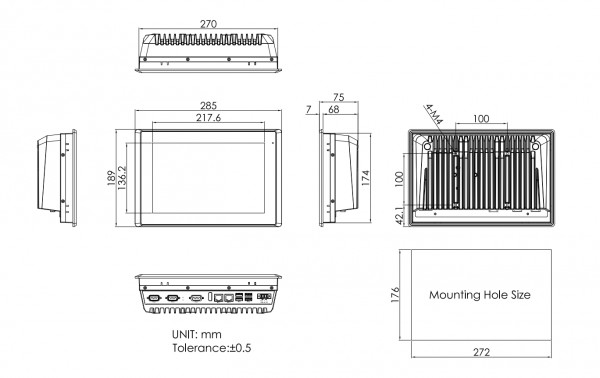 270

285
217.6
189
136.2

75
7
68
174

4-M4
100
100
42.1

UNIT: mm
Tolerance:±0.5

176
Mounting Hole Size
272